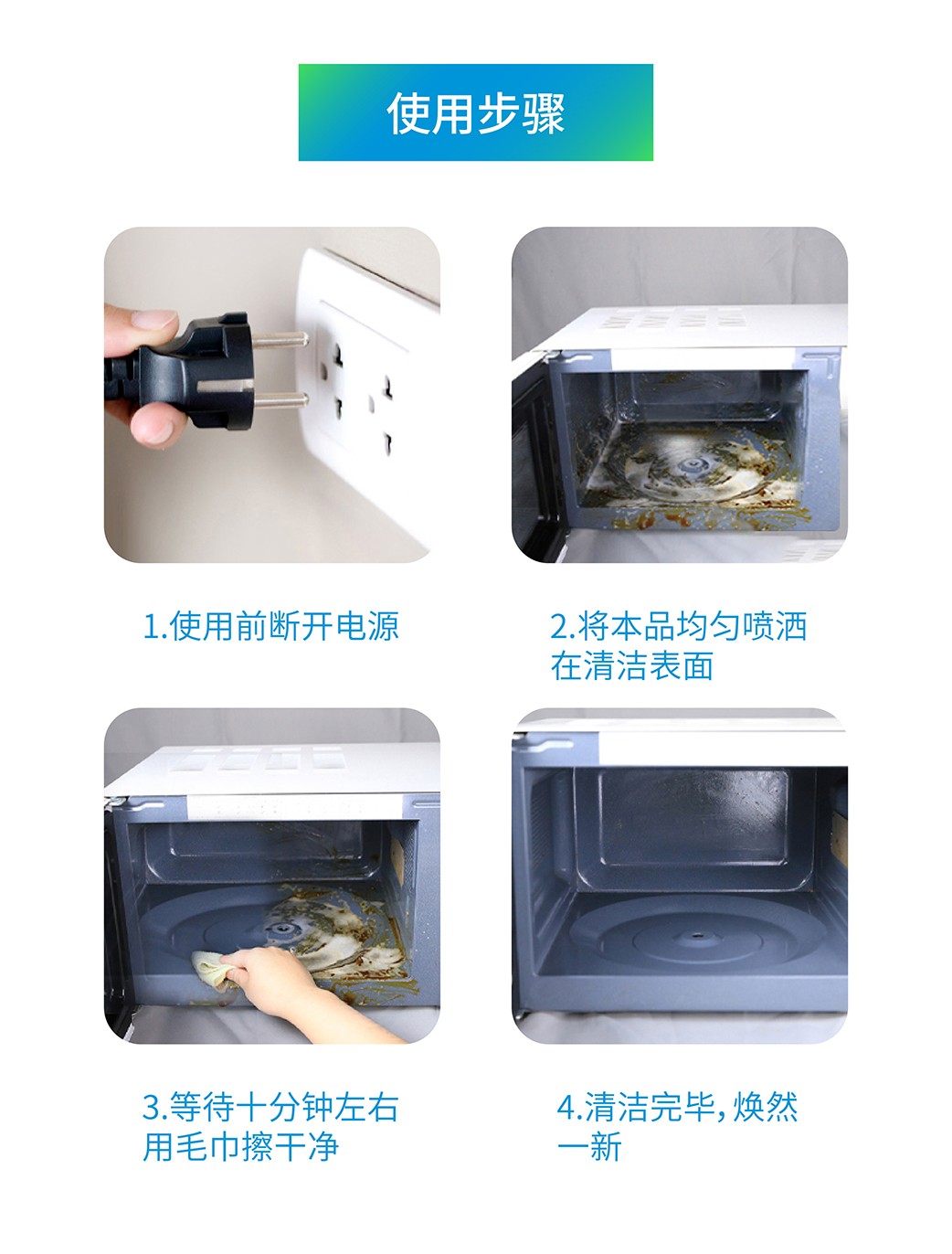 使用步骤

1.使用前断开电源

2.将本品均匀喷洒在清洁表面

3.等待十分钟左右用毛巾擦干净

4.清洁完毕,焕然一新